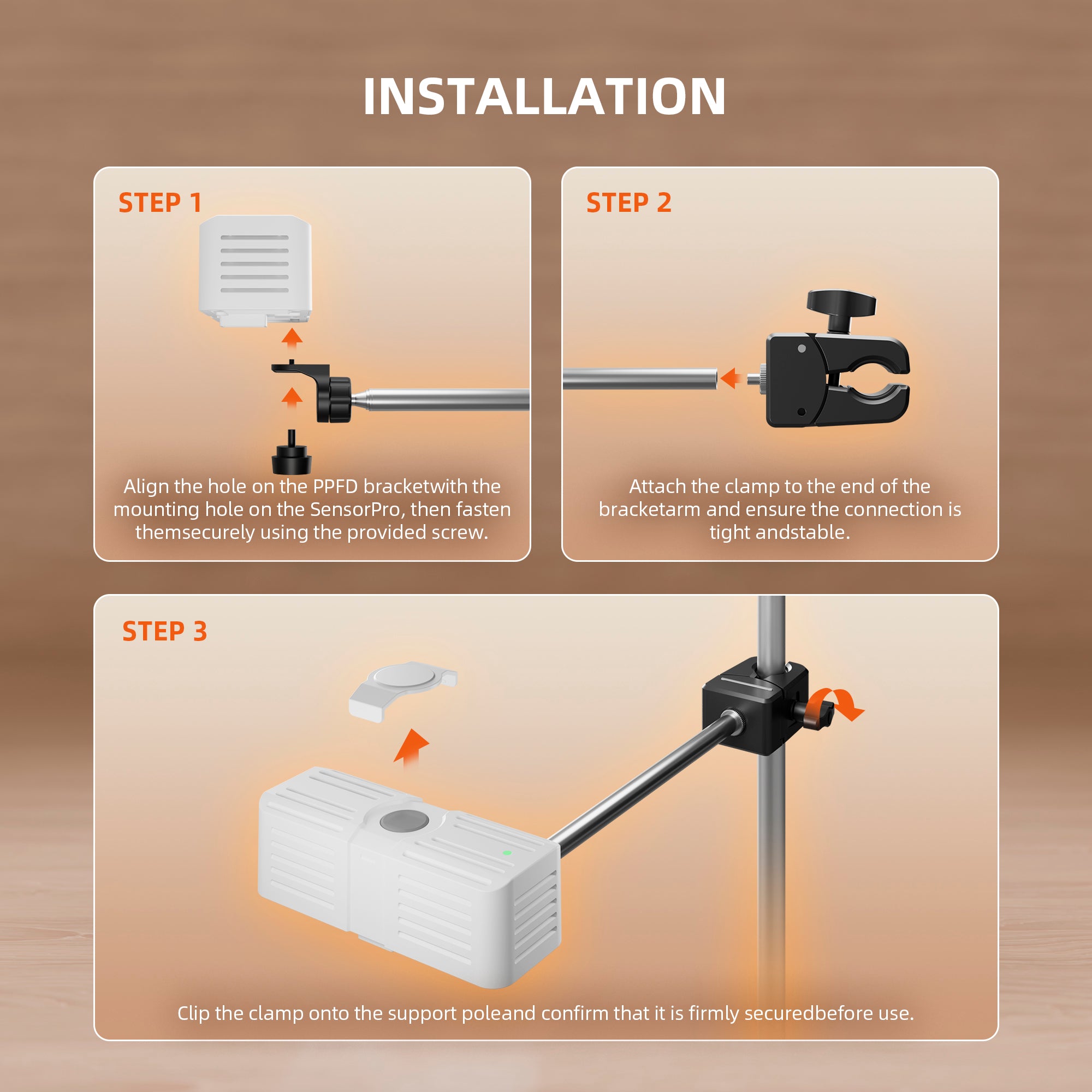 INSTALLATION

STEP 1

Align the hole on the PPFD bracketwith the mounting hole on the SensorPro, then fasten themsecurely using the provided screw.

STEP 2

Attach the clamp to the end of the bracketarm and ensure the connection is tight andstable.

STEP 3

Clip the clamp onto the support poleand confirm that it is firmly securedbefore use.