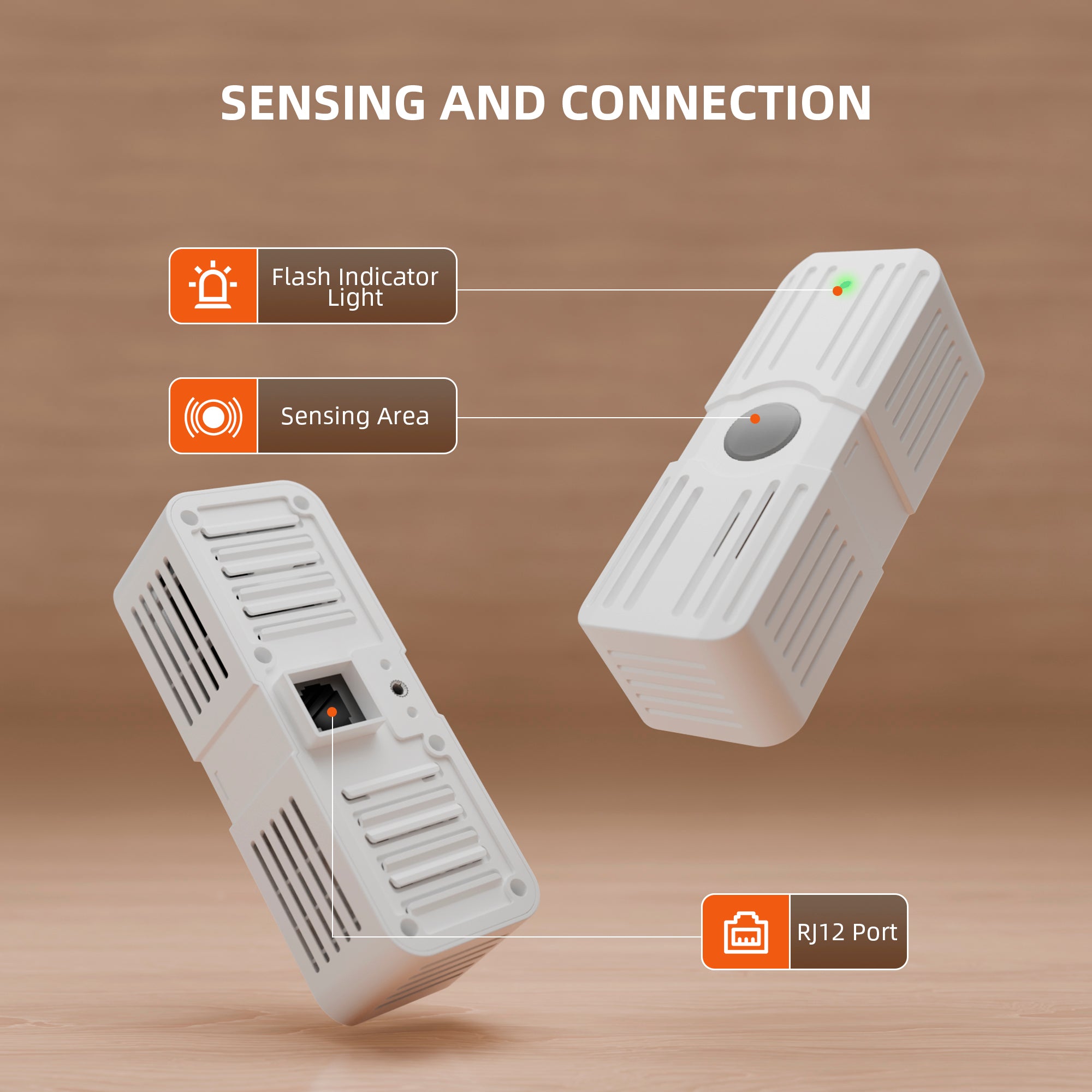 SENSING AND CONNECTION

Flash Indicator Light

Sensing Area

RJ12 Port